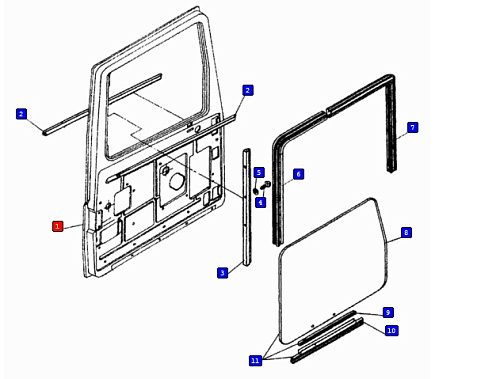 2
2
7
5
6
4
1
8
3
9
10
11