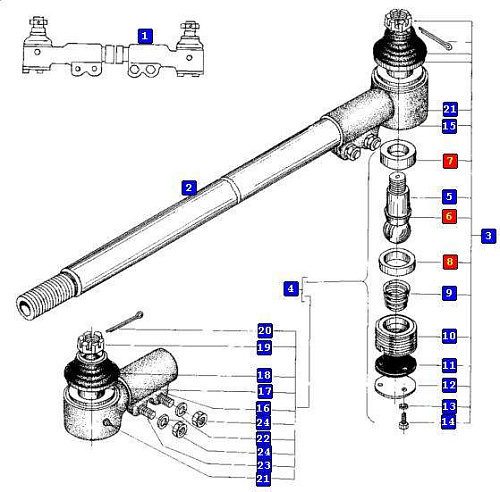 1
2
21
15
7
5
6
3
8
4
9
10
11
12
13
14
20
19
18
17
16
24
22
24
23
21