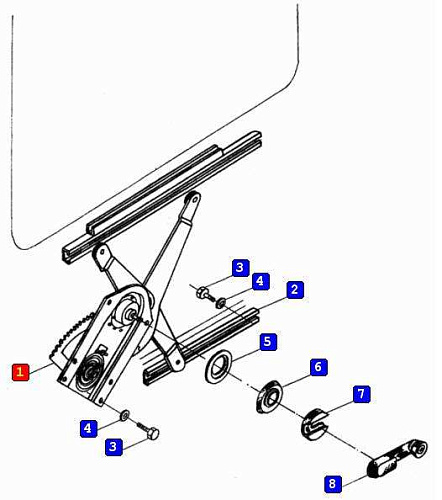 3
4
2
5
6
7
1
4
3
8