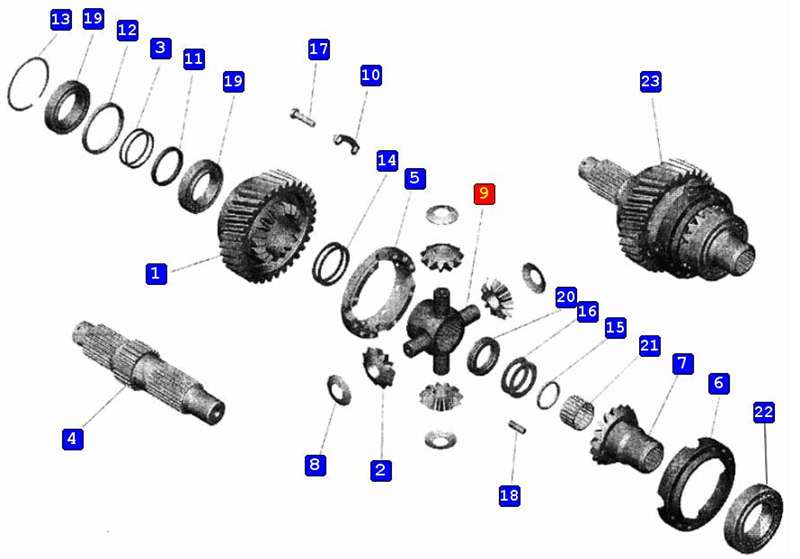 13
19
12
3
11
19
17
10
23
14
5
9
1
20
16
15
21
7
6
22
4
8
2
18