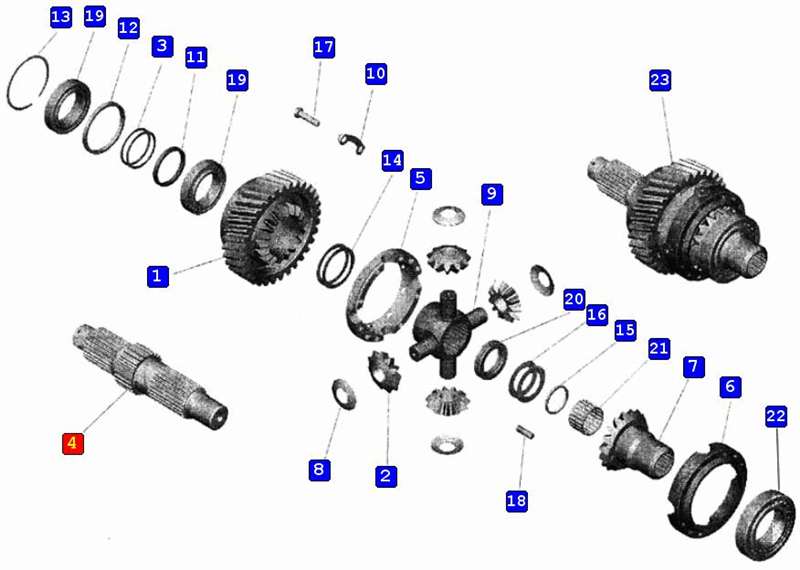 13
19
12
3
11
19
17
10
23
14
5
9
1
20
16
15
21
7
6
22
4
8
2
18