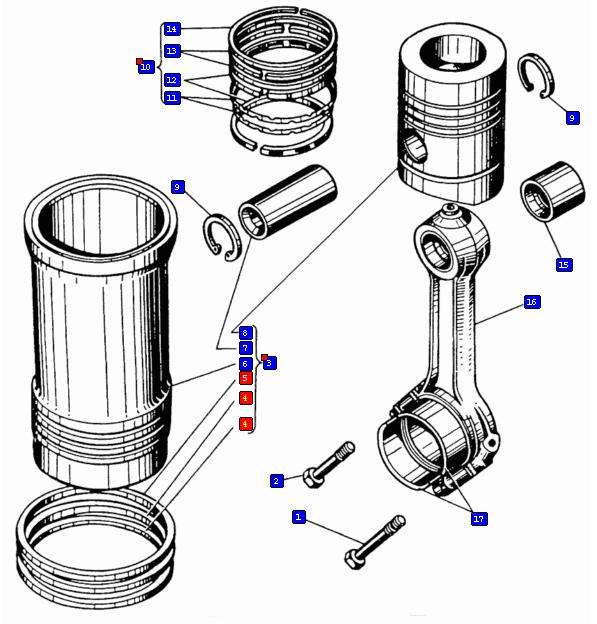 14
13
10
12
11
9
9
15
16
8
7
6
3
5
4
4
2
1
17