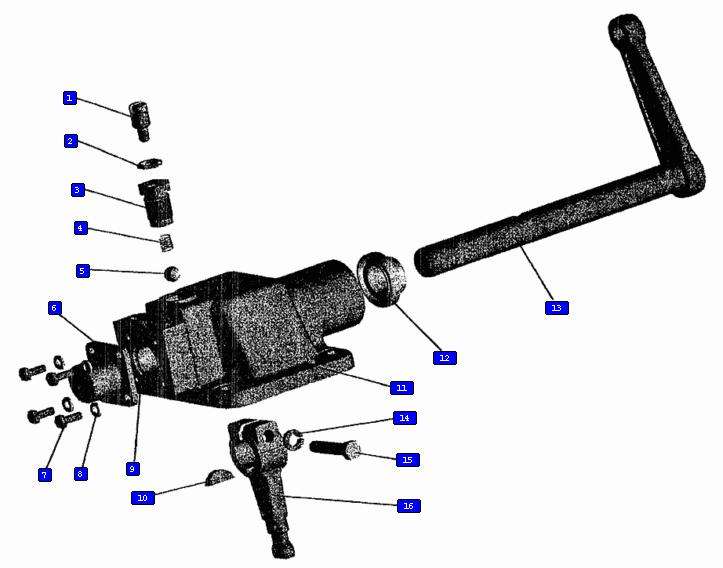 1
2
3
4
5
6
7
8
9
10
11
12
13
14
15
16