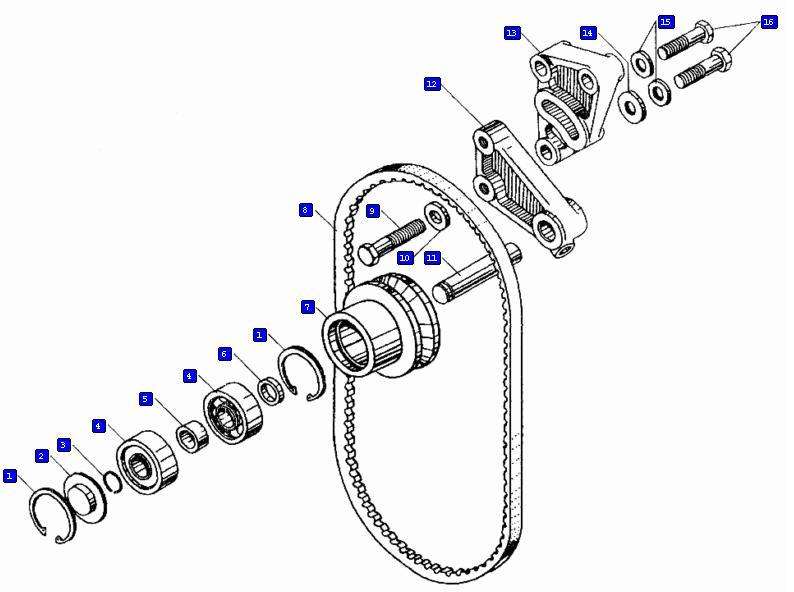 13
14
15
16
12
8
9
10
11
7
1
6
4
5
4
3
2
1