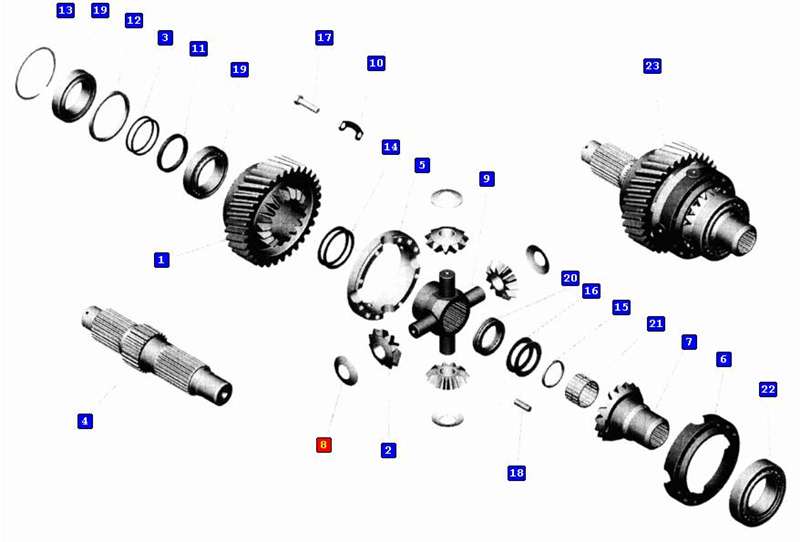 13
19
12
3
11
19
17
10
23
14
5
9
1
20
16
15
21
7
6
22
4
8
2
18