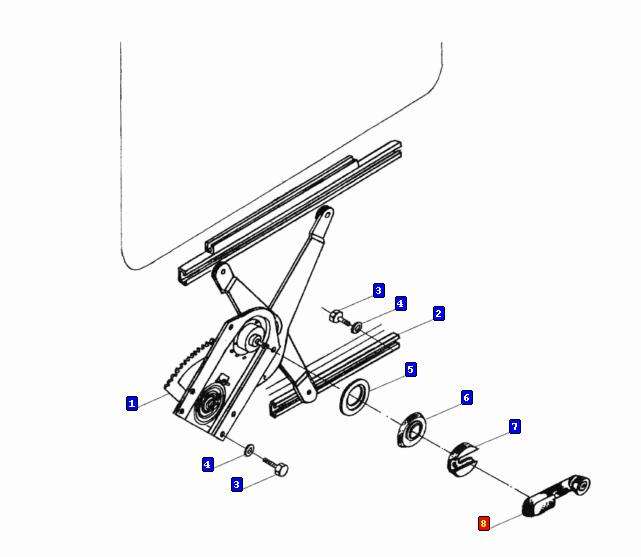 3
4
2
5
1
6
7
4
3
8