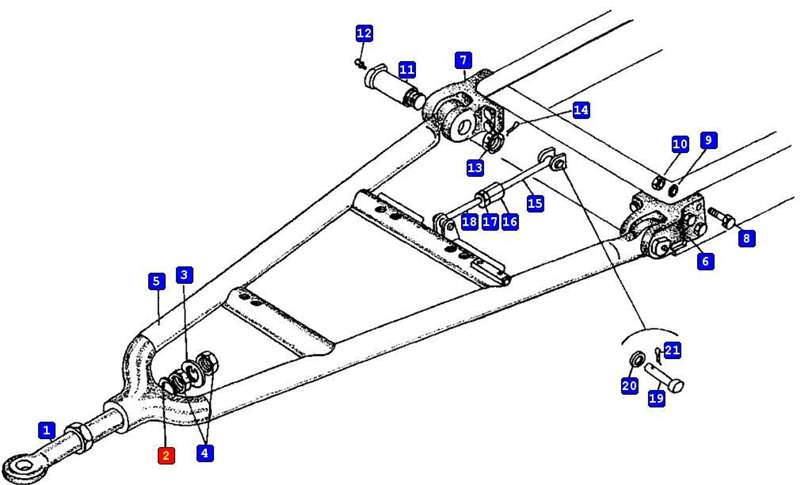 12
11
7
14
10
9
13
15
18
17
16
8
6
5
3
21
20
19
1
2
4