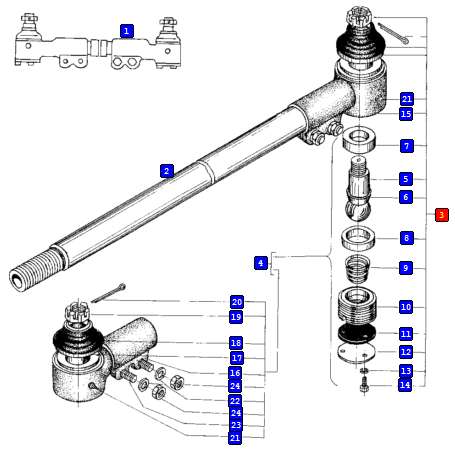 1
2
21
15
7
5
6
3
8
4
9
10
11
12
13
14
20
19
18
17
16
24
22
24
23
21