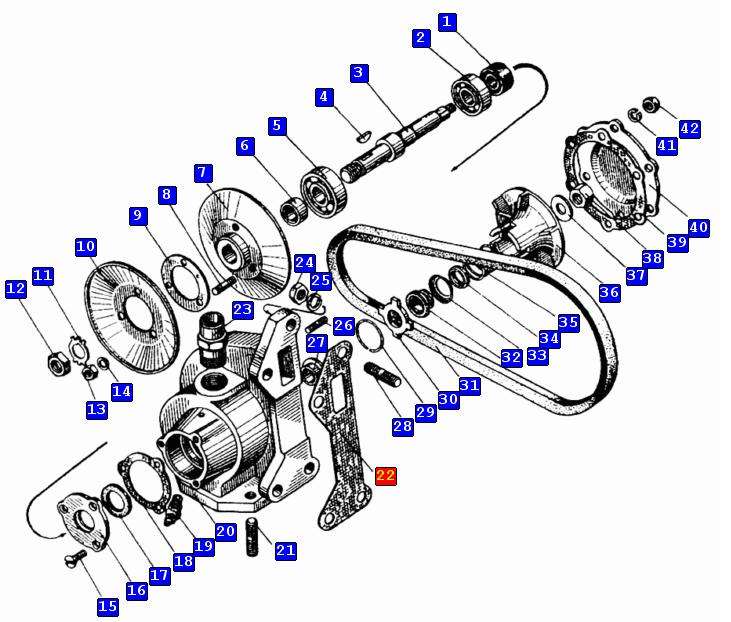 1
2
3
4
5
6
7
8
9
10
11
12
13
14
15
16
17
18
19
20
21
22
23
24
25
26
27
28
29
30
31
32
33
34
35
36
37
38
39
40
41
42