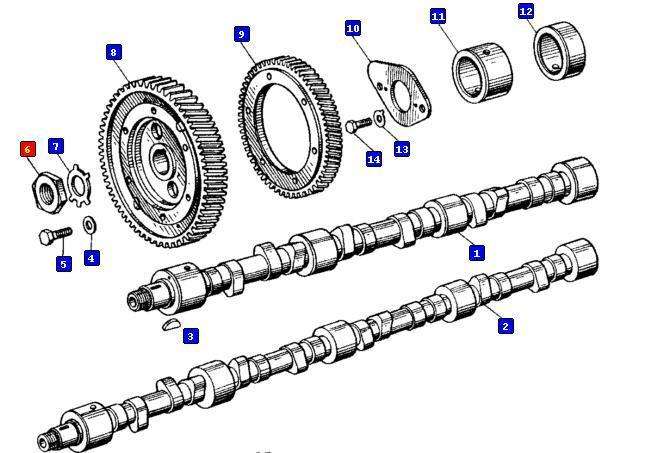 8
9
10
11
12
6
7
14
13
5
4
1
3
2