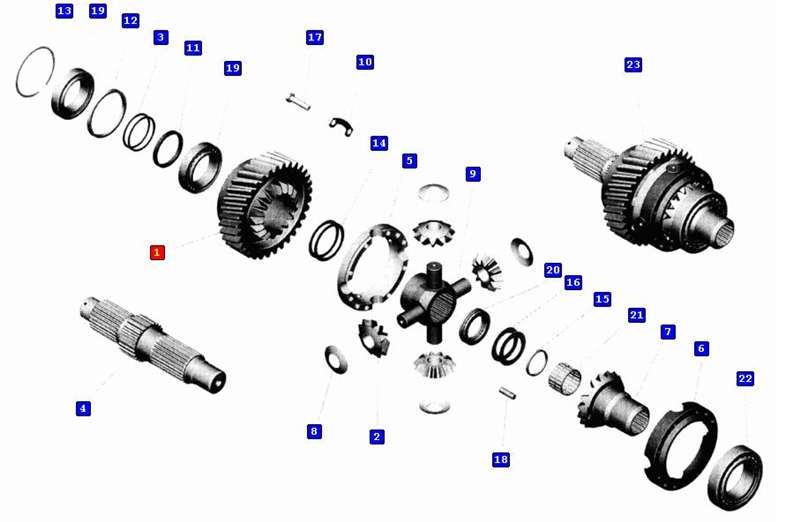 13
19
12
3
11
19
17
10
23
14
5
9
1
20
16
15
21
7
6
22
4
8
2
18