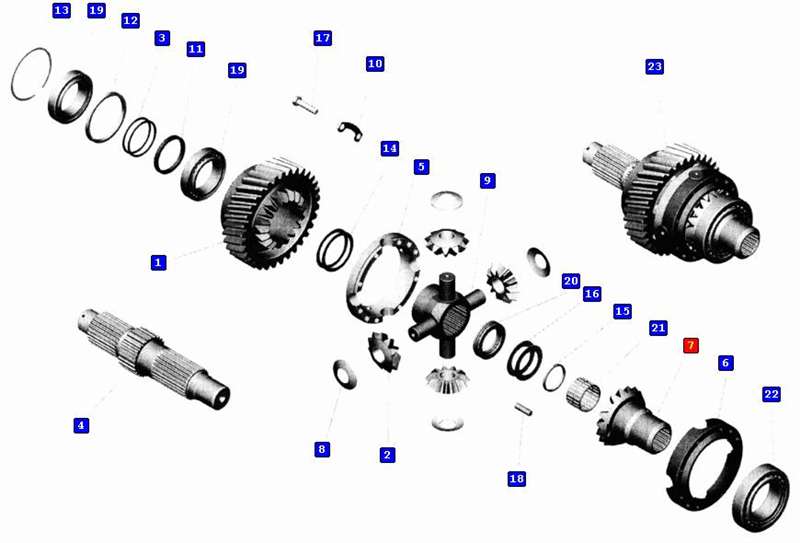 13
19
12
3
11
19
17
10
23
14
5
9
1
20
16
15
21
7
6
22
4
8
2
18