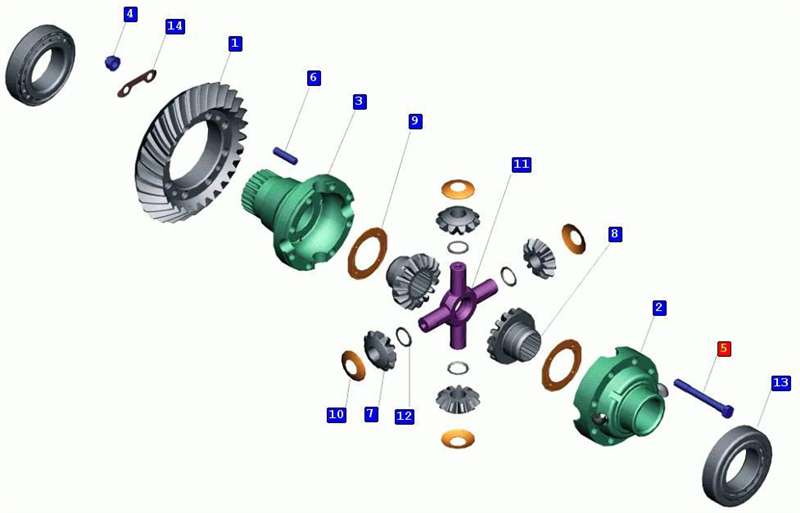 4
14
1
6
3
9
11
8
2
5
13
10
7
12