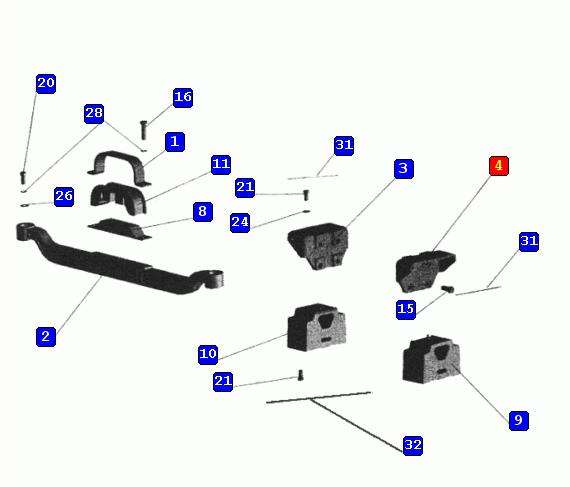 20
16
28
1
31
11
3
4
21
26
8
24
31
15
2
10
21
9
32