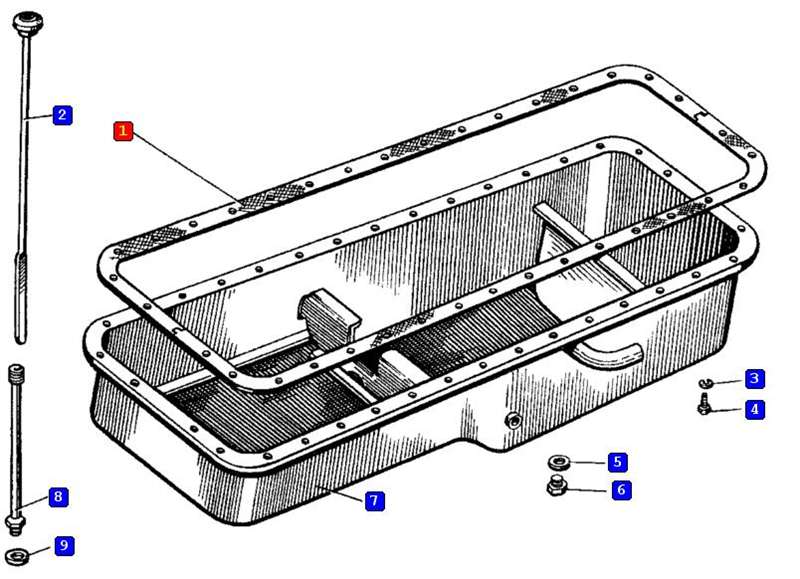 2
1
3
4
5
6
7
8
9