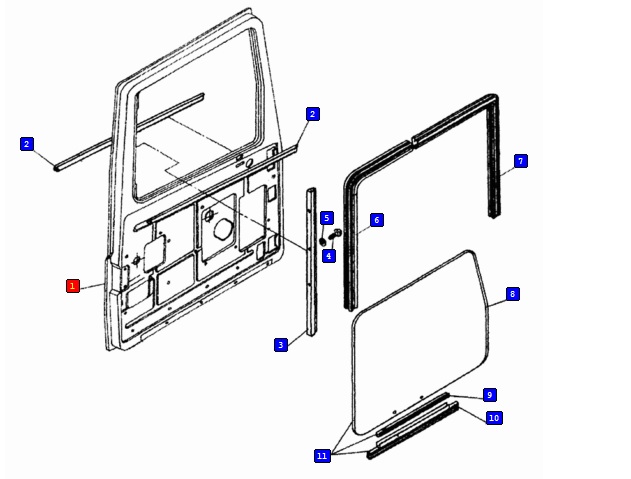 2
2
7
5
6
4
1
8
3
9
10
11