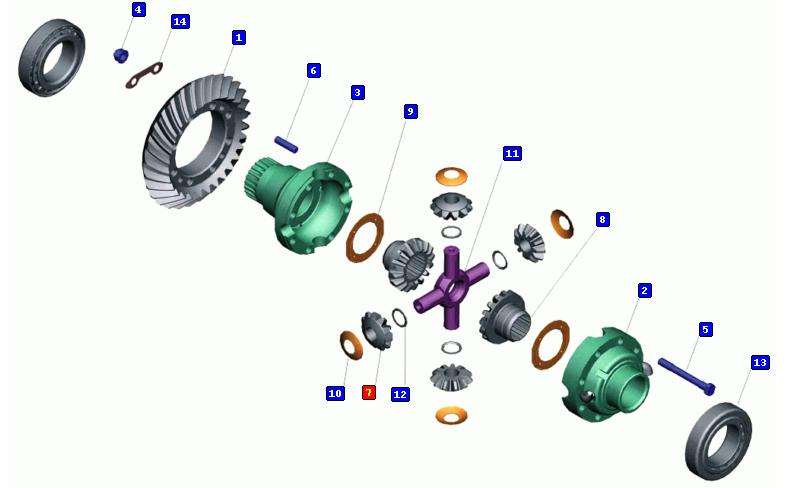 4
14
1
6
3
9
11
8
2
5
13
10
7
12