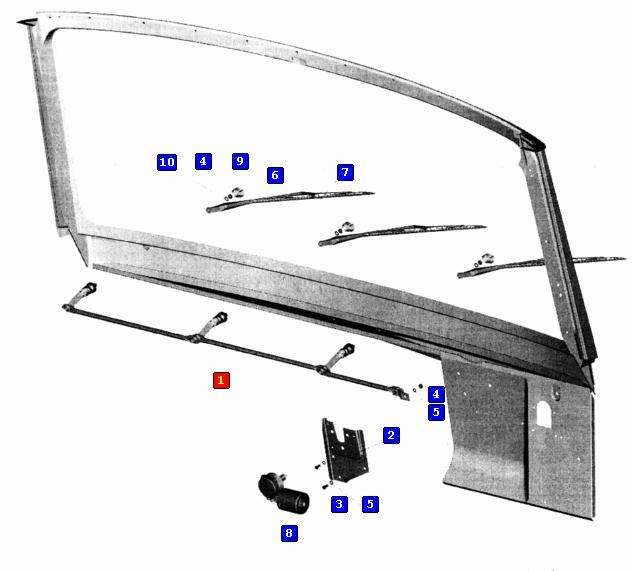 10
4
9
6
7
1
4
5
2
3
5
8