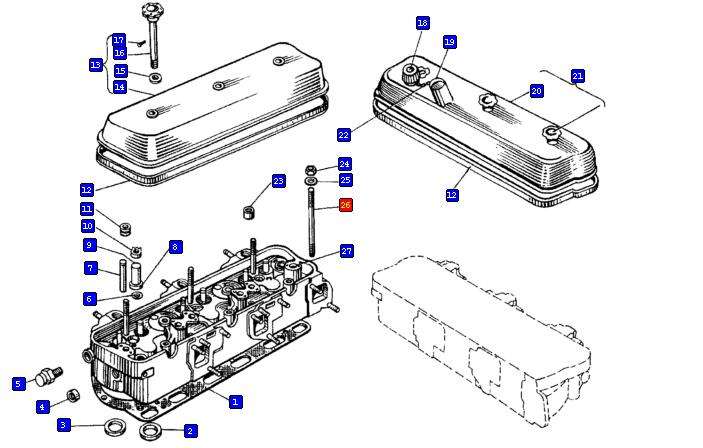 17
16
13
15
14
18
19
21
20
22
12
24
25
23
26
12
11
10
9
8
7
27
6
5
4
1
3
2