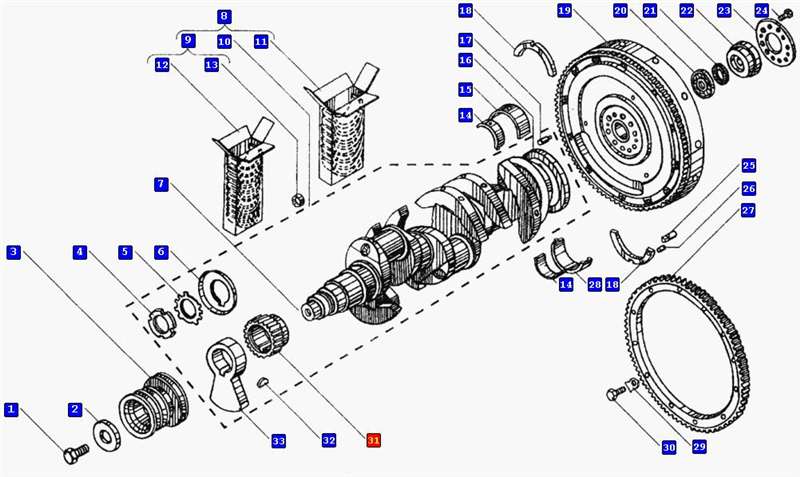 8
9
10
11
12
13
18
19
20
21
22
23
24
17
16
15
14
7
25
26
27
3
4
5
6
14
28
18
1
2
33
32
31
30
29