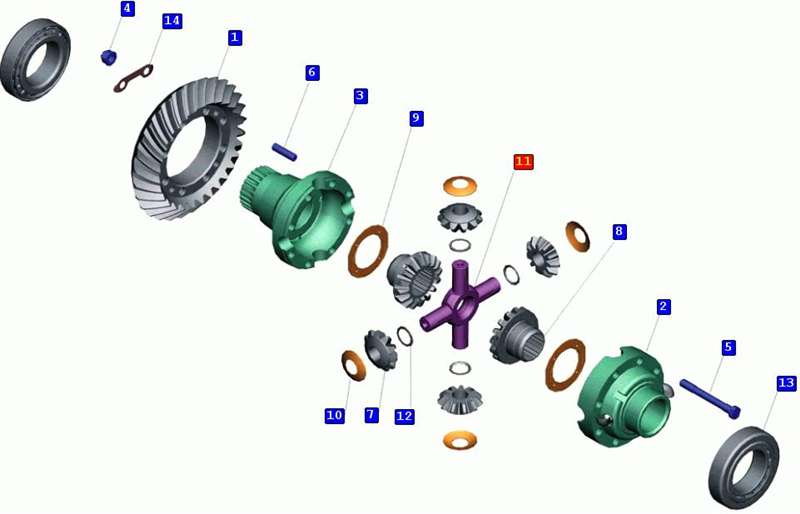 4
14
1
6
3
9
11
8
2
5
13
10
7
12