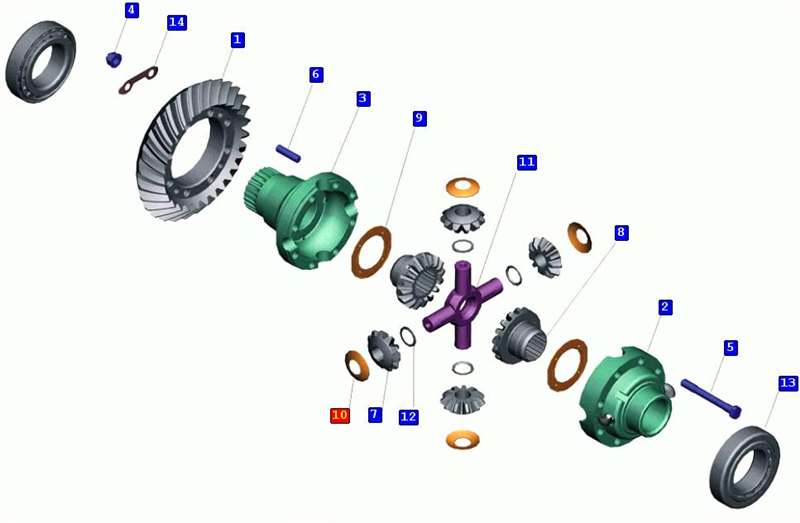 4
14
1
6
3
9
11
8
2
5
13
10
7
12