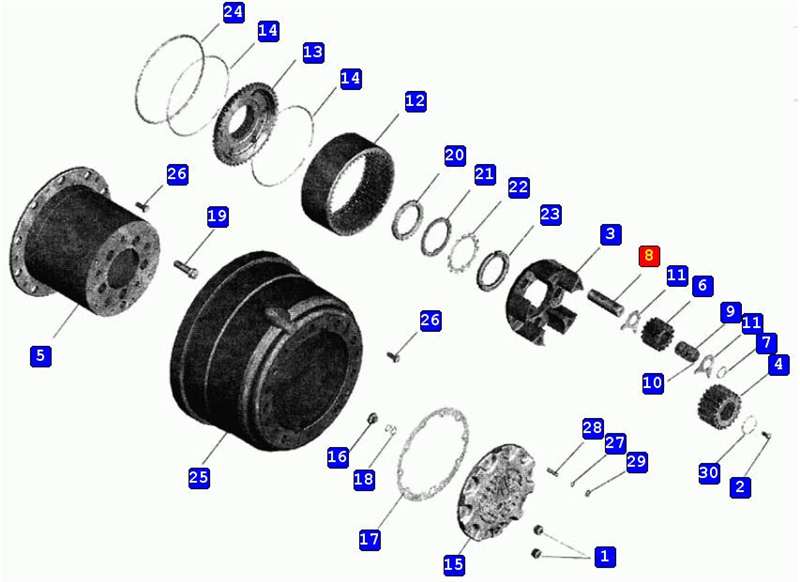 24
14
13
14
12
20
21
22
23
26
19
3
8
11
6
9
11
7
4
10
5
26
25
16
18
17
28
27
29
30
2
15
1