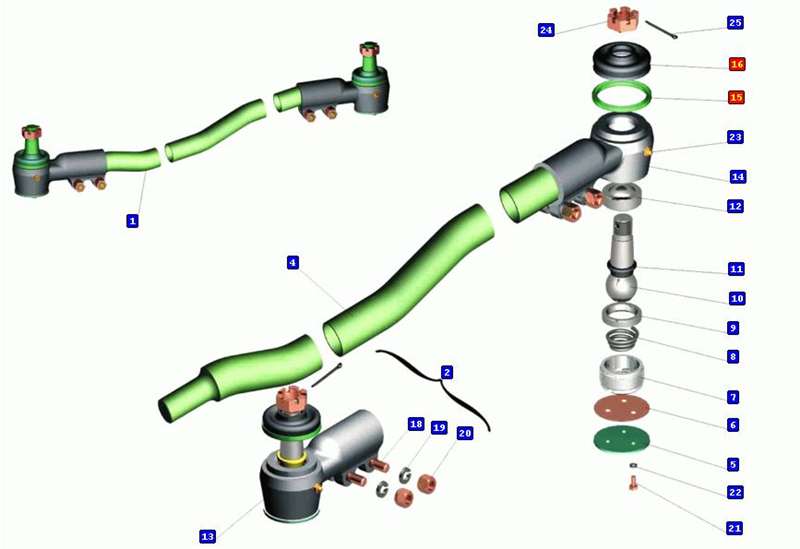 24
25
16
15
23
14
12
11
10
9
8
7
6
5
22
21
1
4
2
18
19
20
13